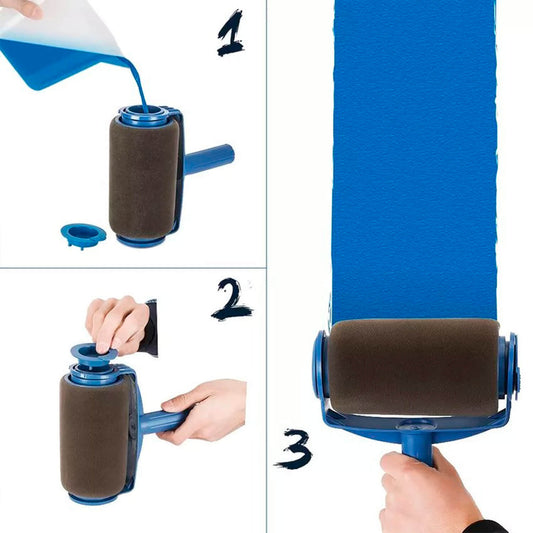 1

2

3