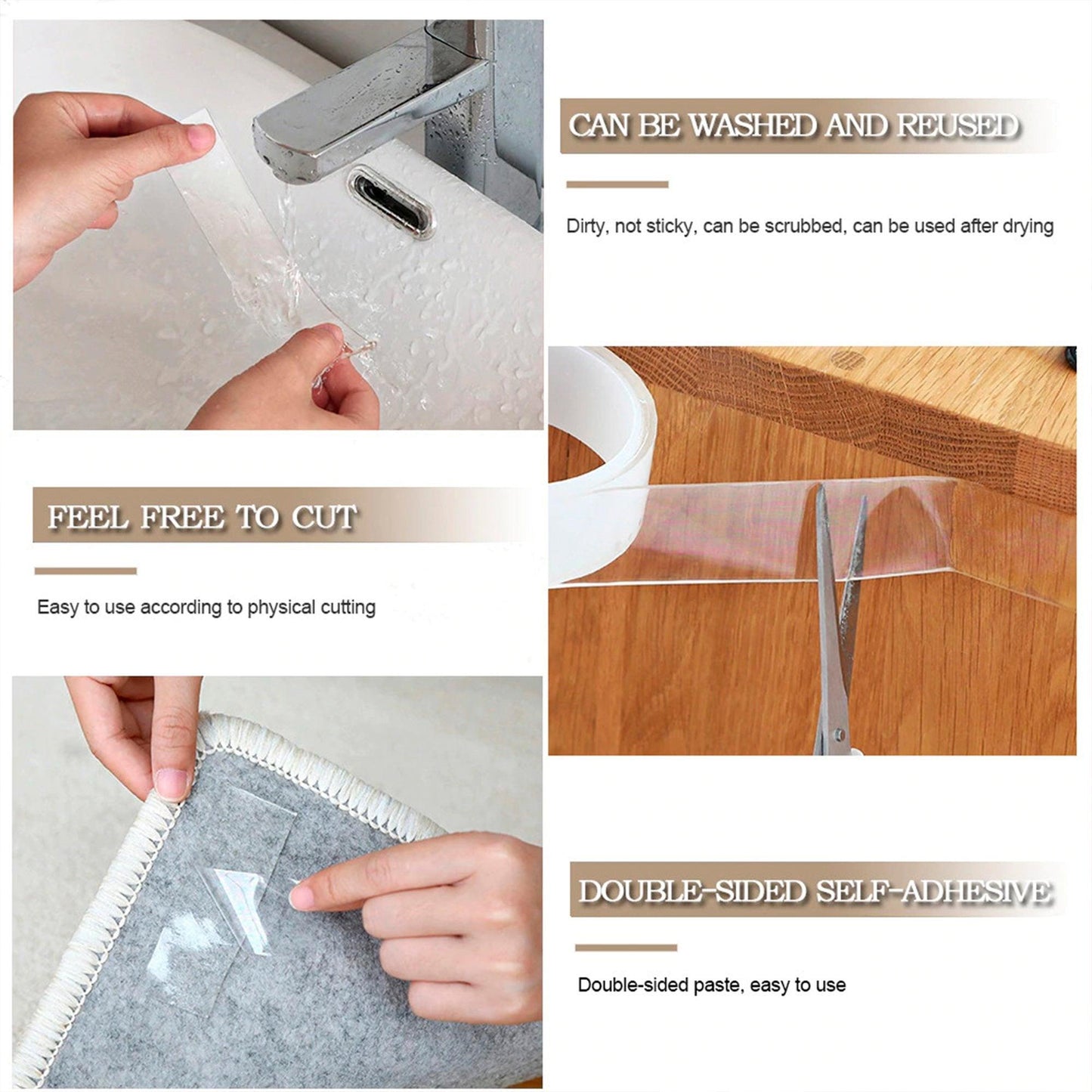 CAN BE WASHED AND REUSED

Dirty, not sticky, can be scrubbed, can be used after drying

FEEL FREE TO CUT

Easy to use according to physical cutting

DOUBLE-SIDED SELF-ADHESIVE

Double-sided paste, easy to use