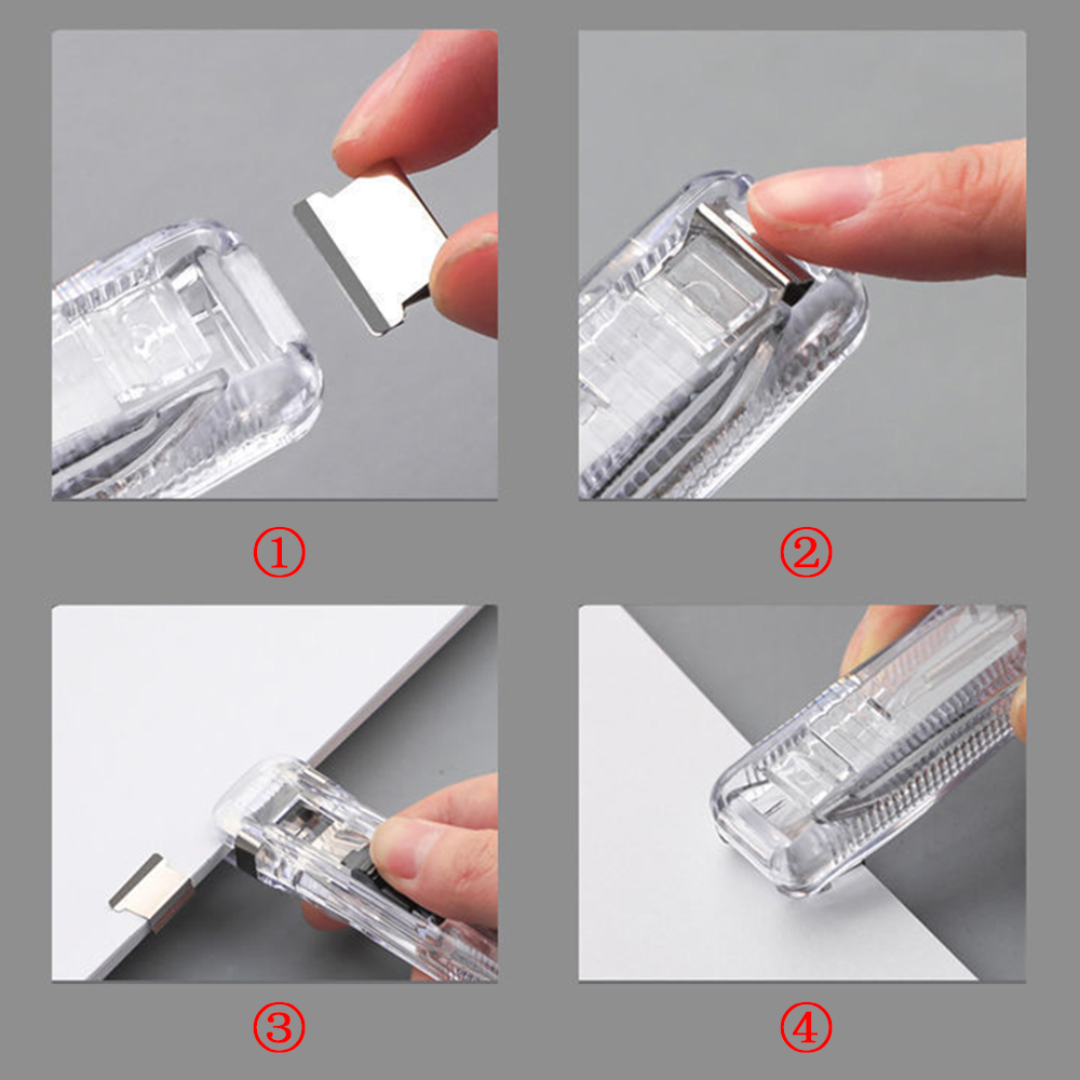 ①

②

③

④