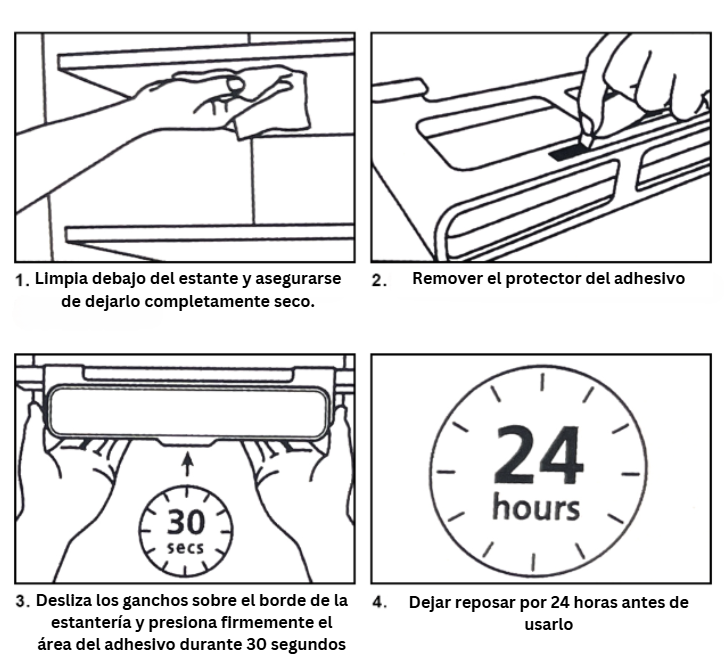 1. Limpia debajo del estante y asegurarse de dejarlo completamente seco.

2. Remover el protector del adhesivo

30
secs

3. Desliza los ganchos sobre el borde de la estantería y presiona firmemente el área del adhesivo durante 30 segundos

24
hours

4. Dejar reposar por 24 horas antes de usarlo